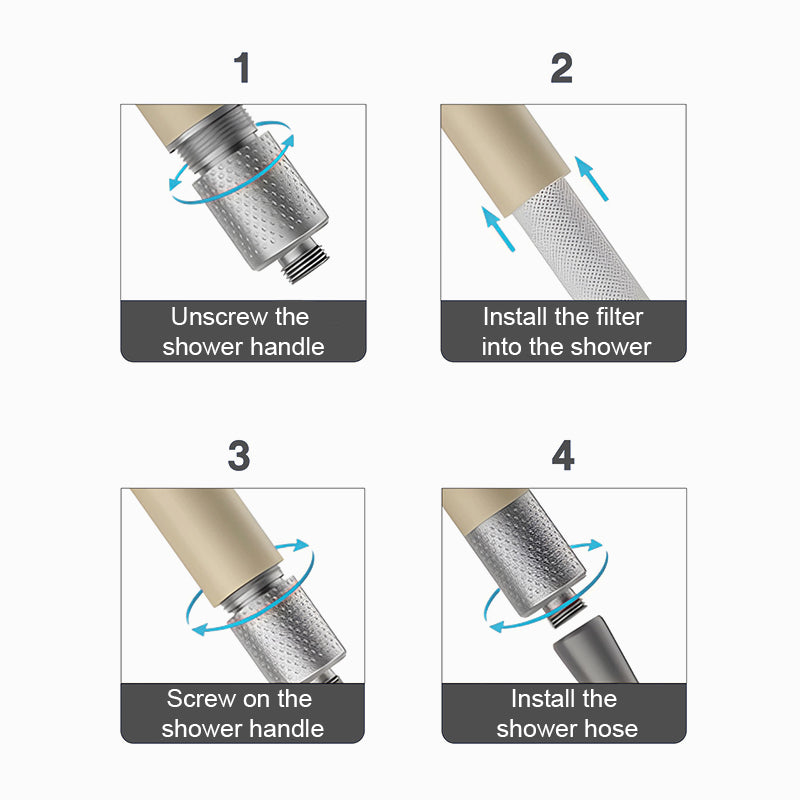 1

Unscrew the shower handle

2

Install the filter into the shower

3

Screw on the shower handle

4

Install the shower hose